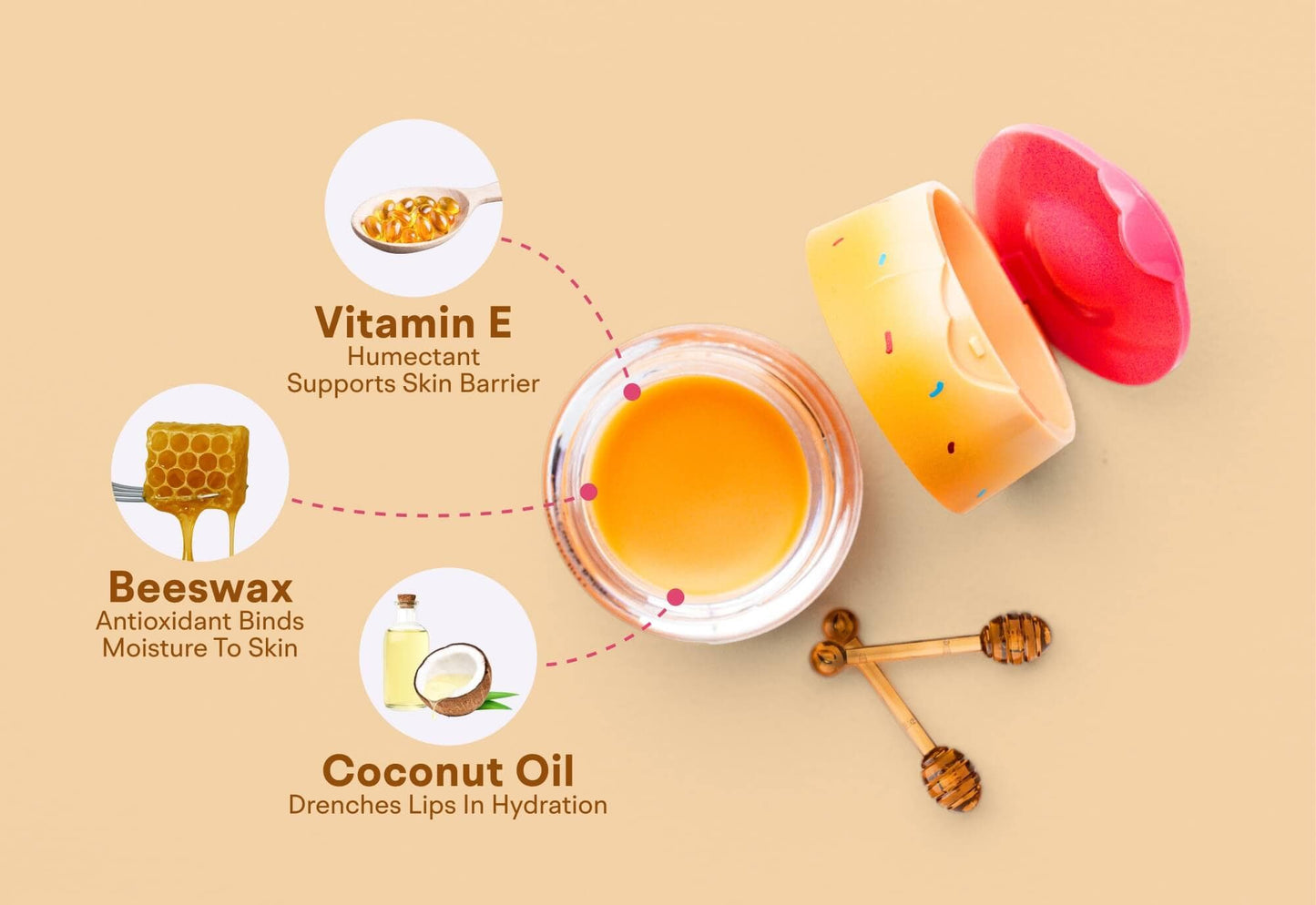 Vitamin E
Humectant
Supports Skin Barrier

Beeswax
Antioxidant Binds
Moisture To Skin

Coconut Oil
Drenches Lips In Hydration